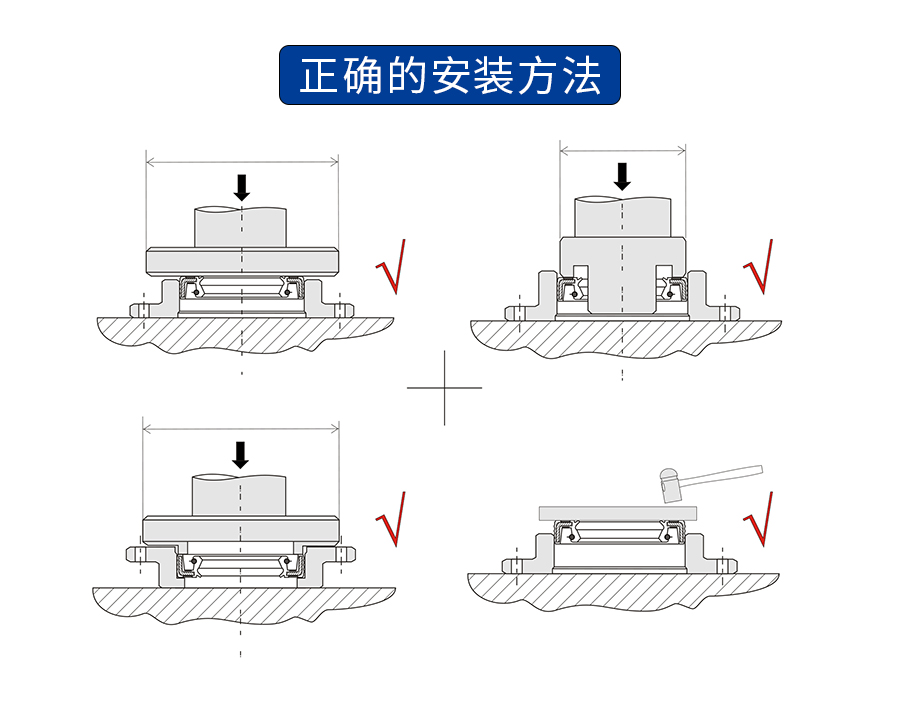 正确的安装方法

√

√

√

√